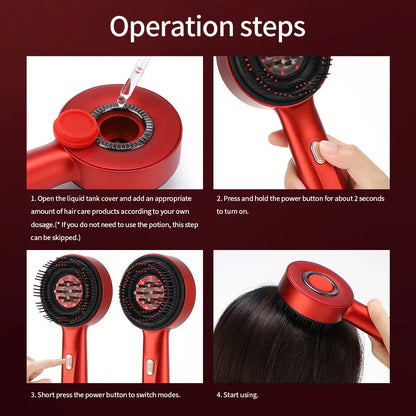 Operation steps

1. Open the liquid tank cover and add an appropriate amount of hair care products according to your own dosage.(* If you do not need to use the potion, this step can be skipped.)

2. Press and hold the power button for about 2 seconds to turn on.

3. Short press the power button to switch modes.

4. Start using.